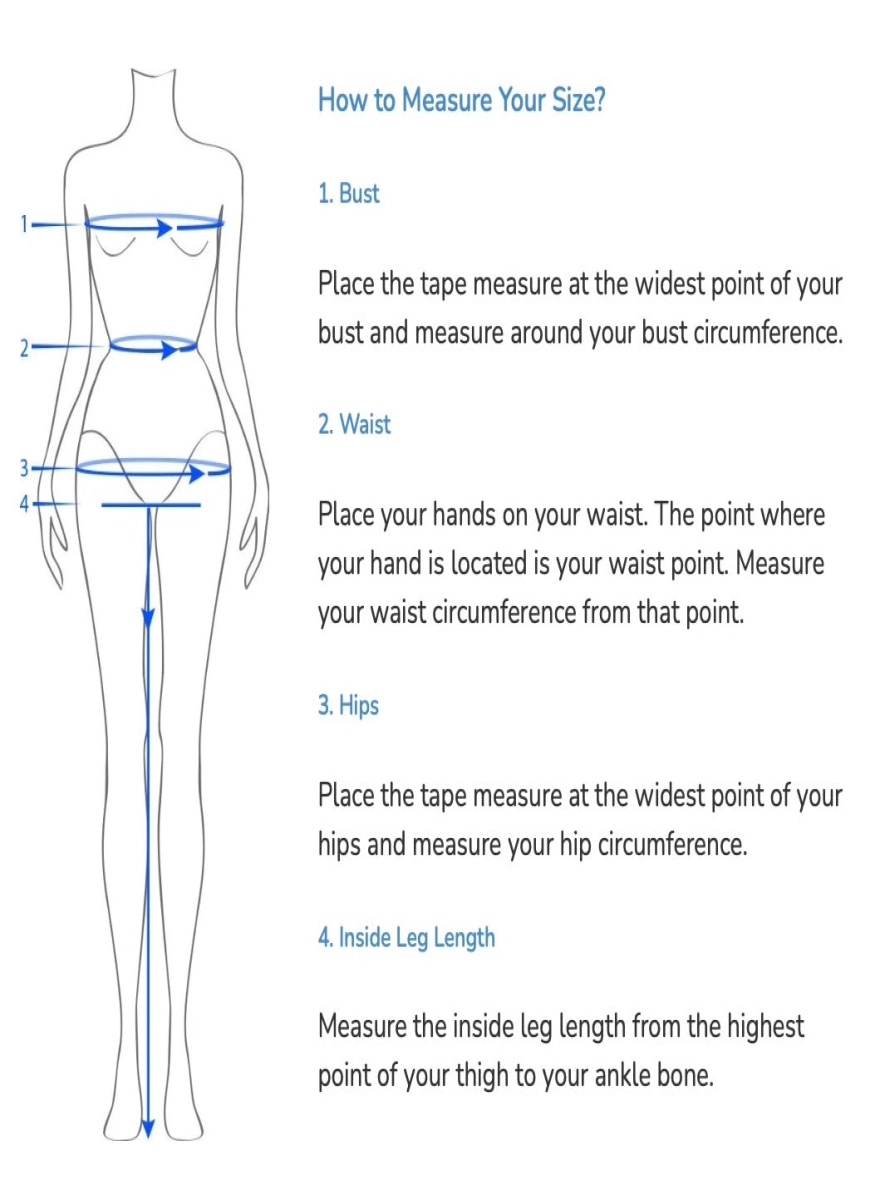 1
2
3
4

How to Measure Your Size?

1. Bust

Place the tape measure at the widest point of your bust and measure around your bust circumference.

2. Waist

Place your hands on your waist. The point where your hand is located is your waist point. Measure your waist circumference from that point.

3. Hips

Place the tape measure at the widest point of your hips and measure your hip circumference.

4. Inside Leg Length

Measure the inside leg length from the highest point of your thigh to your ankle bone.